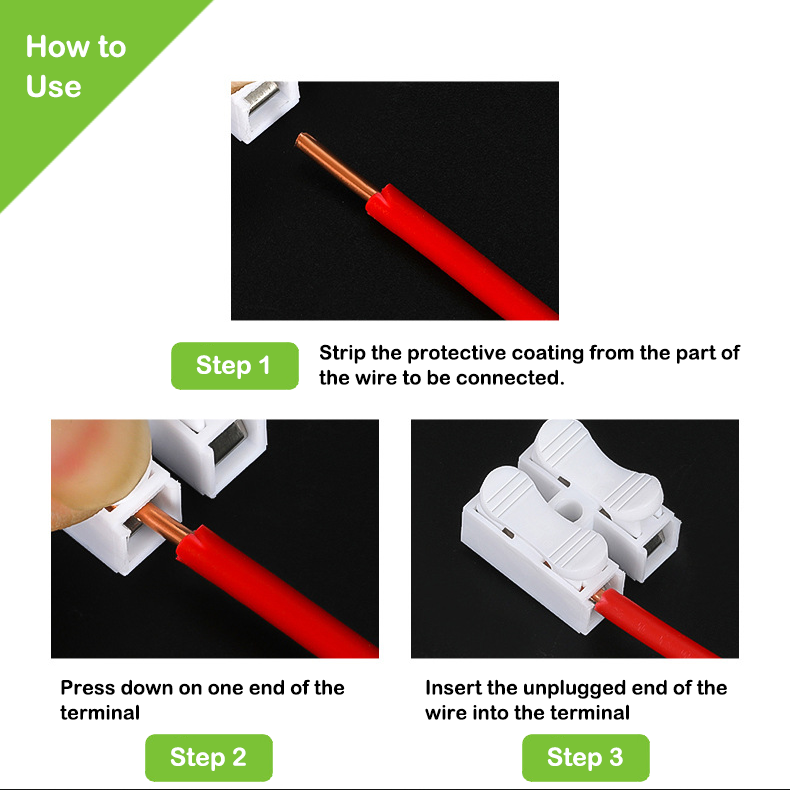 How to Use

Step 1

Strip the protective coating from the part of the wire to be connected.

Press down on one end of the terminal

Step 2

Insert the unplugged end of the wire into the terminal

Step 3